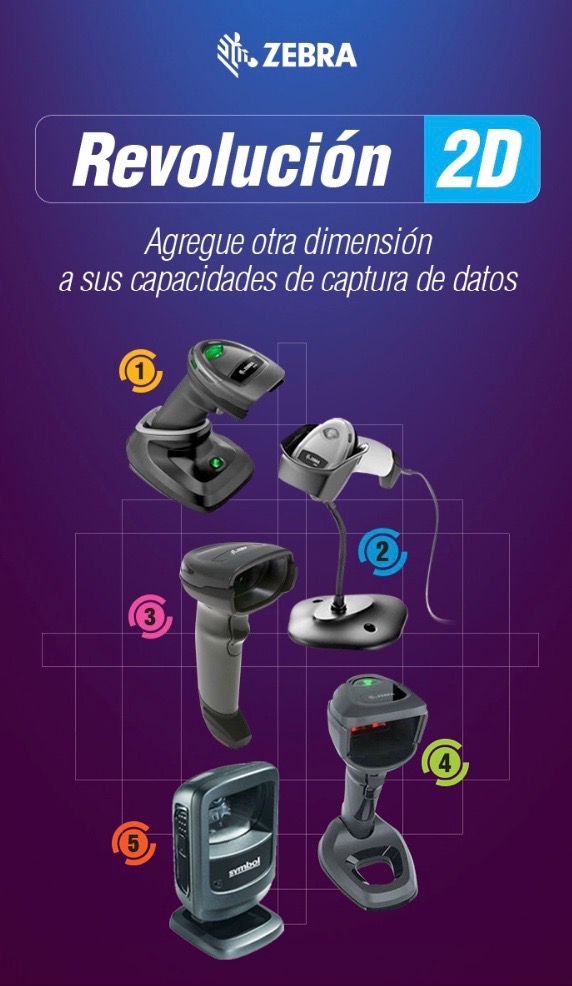 ZEBRA

Revolución 2D

Agregue otra dimensión a sus capacidades de captura de datos

1

2

3

4

5

symbol